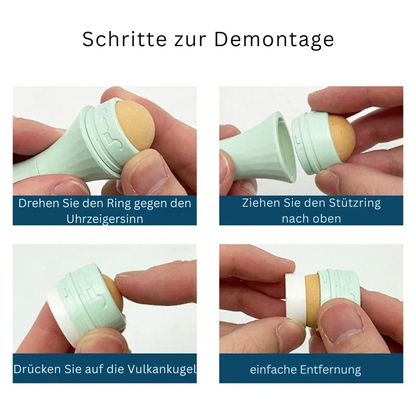 Schritte zur Demontage

Drehen Sie den Ring gegen den Uhrzeigersinn

Ziehen Sie den Stützring nach oben

Drücken Sie auf die Vulkankugel

einfache Entfernung